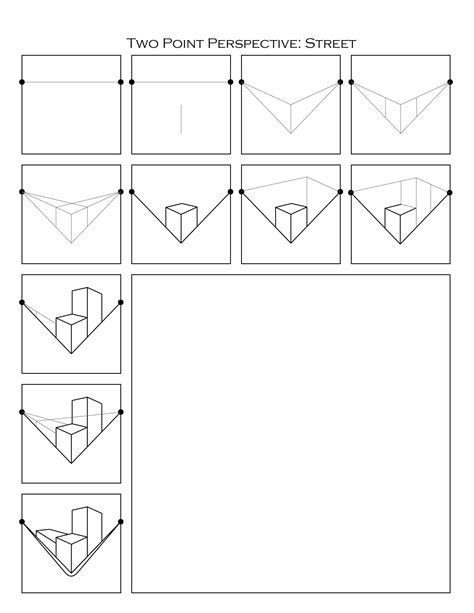 Two Point Perspective: Street