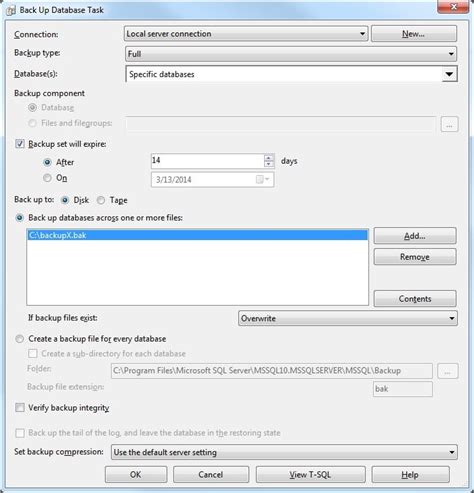 Back Up Database Task

Connection: Local server connection New...

Backup type: Full

Database(s): Specific databases

Backup component

Database

Files and filegroups: ...

Backup set will expire:

After 14 days

On 3/13/2014

Back up to: Disk Tape

Back up databases across one or more files:

C:\backupX.bak

Add...

Remove

Contents

If backup files exist: Overwrite

Create a backup file for every database

Create a sub-directory for each database

Folder: C:\Program Files\Microsoft SQL Server\MSSQL10.MSSQLSERVER\MSSQL\Backup ...

Backup file extension: bak

Verify backup integrity

Back up the tail of the log, and leave the database in the restoring state

Set backup compression: Use the default server setting

OK Cancel View T-SQL Help