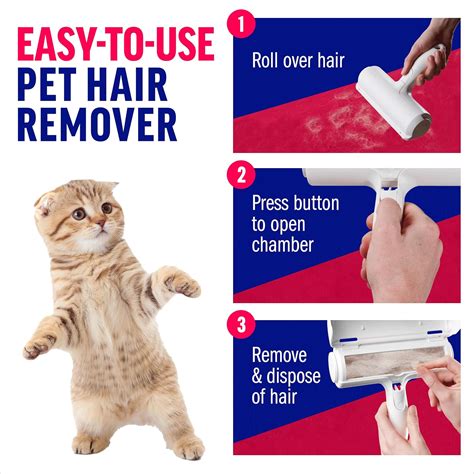 EASY-TO-USE
PET HAIR
REMOVER

1
Roll over hair

2
Press button to open chamber

3
Remove & dispose of hair