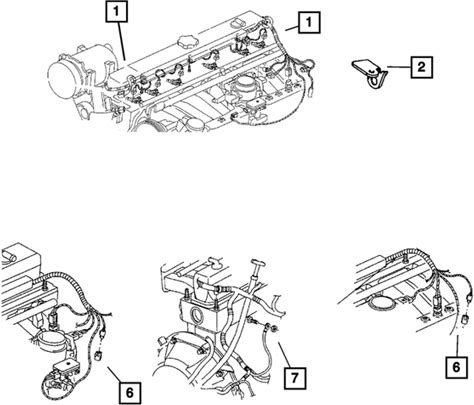 1
1
2
6
7
6