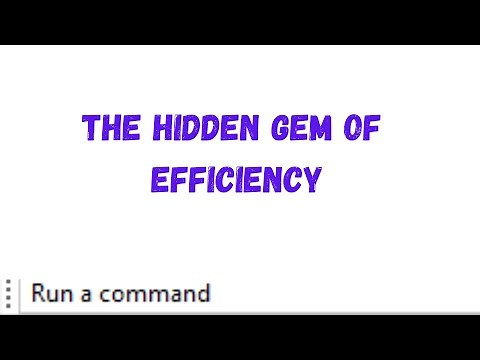 THE HIDDEN GEM OF EFFICIENCY

Run a command